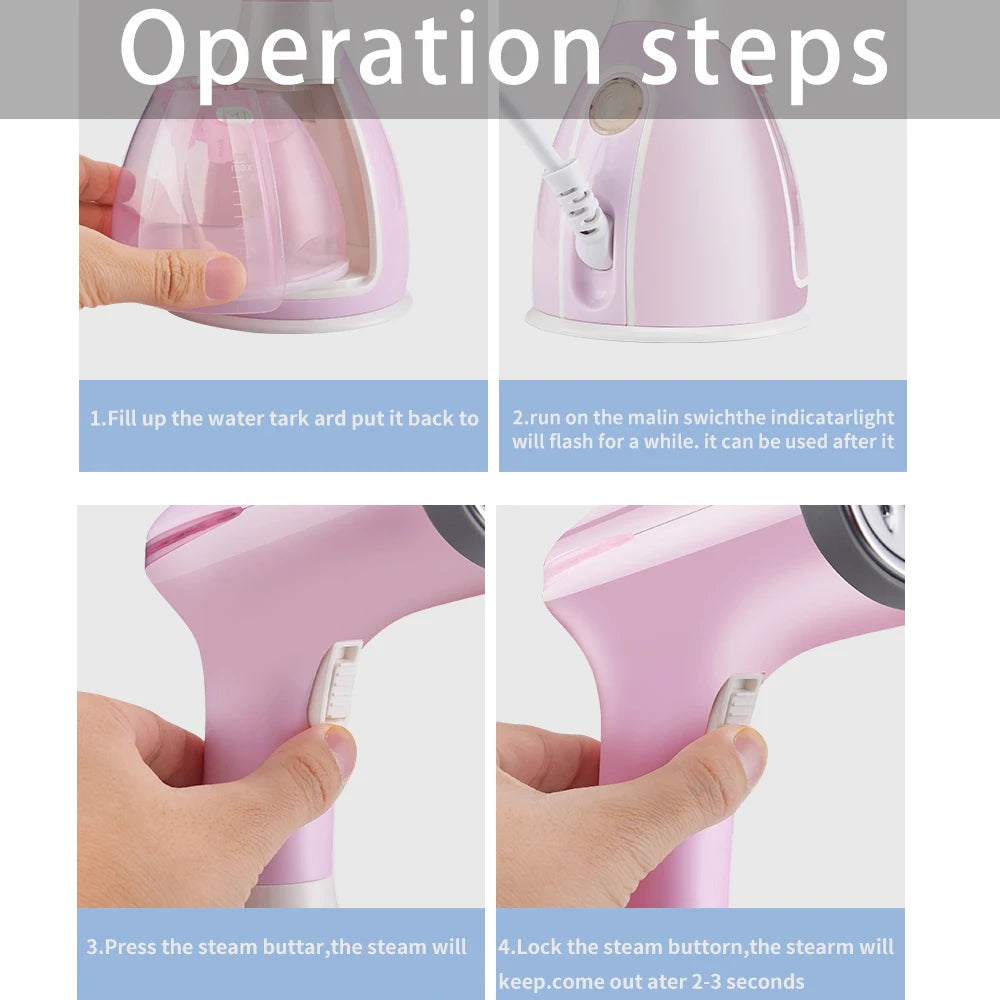 Operation steps

1.Fill up the water tark ard put it back to

2.run on the malin swichthe indicatarlight will flash for a while. it can be used after it

3.Press the steam buttar,the steam will

4.Lock the steam buttorn,the stearm will keep.come out ater 2-3 seconds